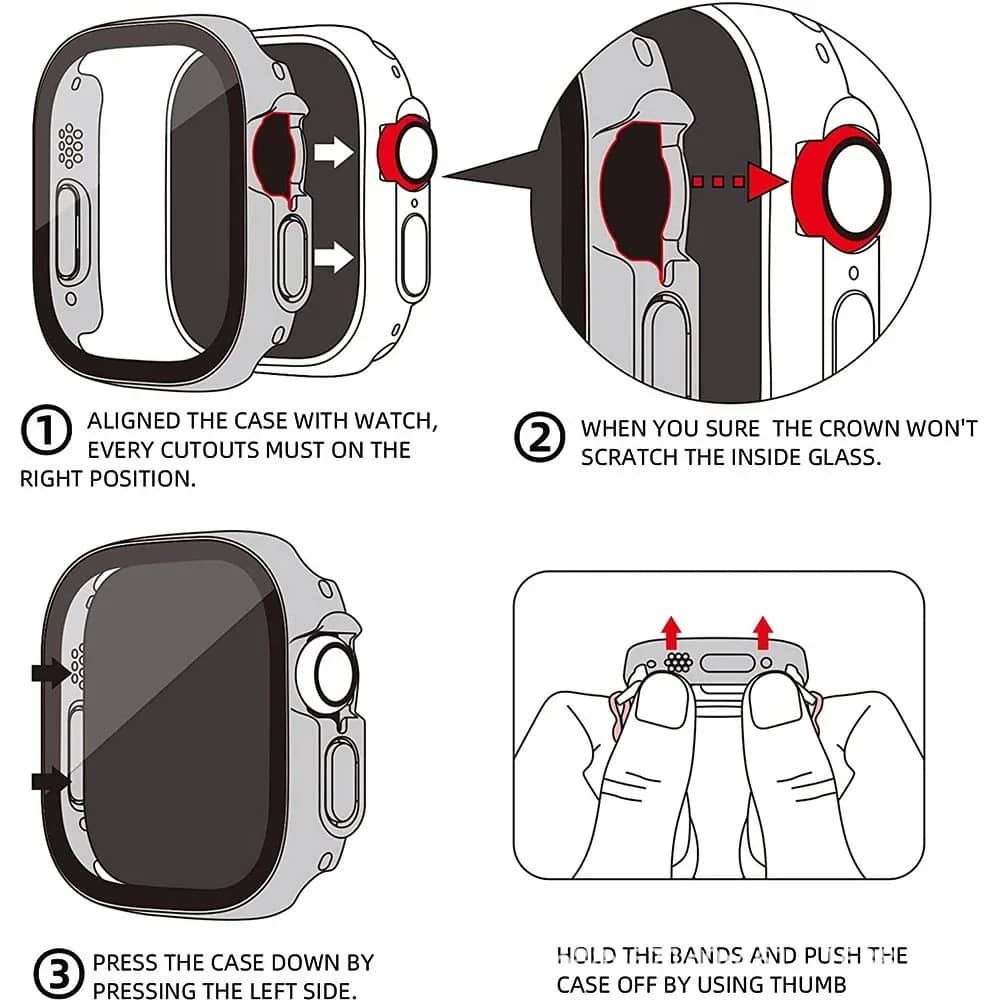 ① ALIGNED THE CASE WITH WATCH, EVERY CUTOUTS MUST ON THE RIGHT POSITION.

② WHEN YOU SURE THE CROWN WON'T SCRATCH THE INSIDE GLASS.

③ PRESS THE CASE DOWN BY PRESSING THE LEFT SIDE.

HOLD THE BANDS AND PUSH THE CASE OFF BY USING THUMB